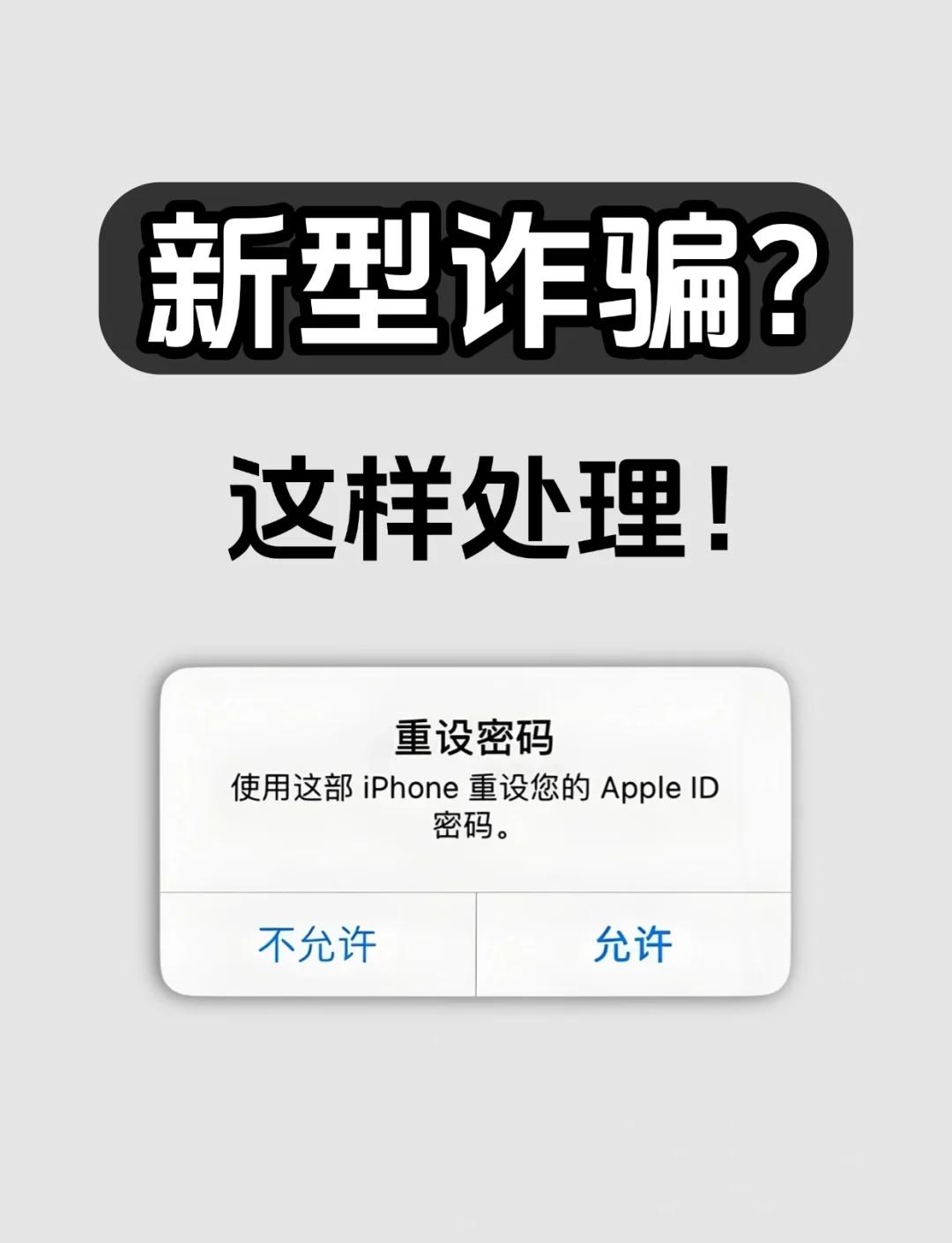 新型诈骗?

这样处理!

重设密码

使用这部 iPhone 重设您的 Apple ID 密码。

不允许

允许